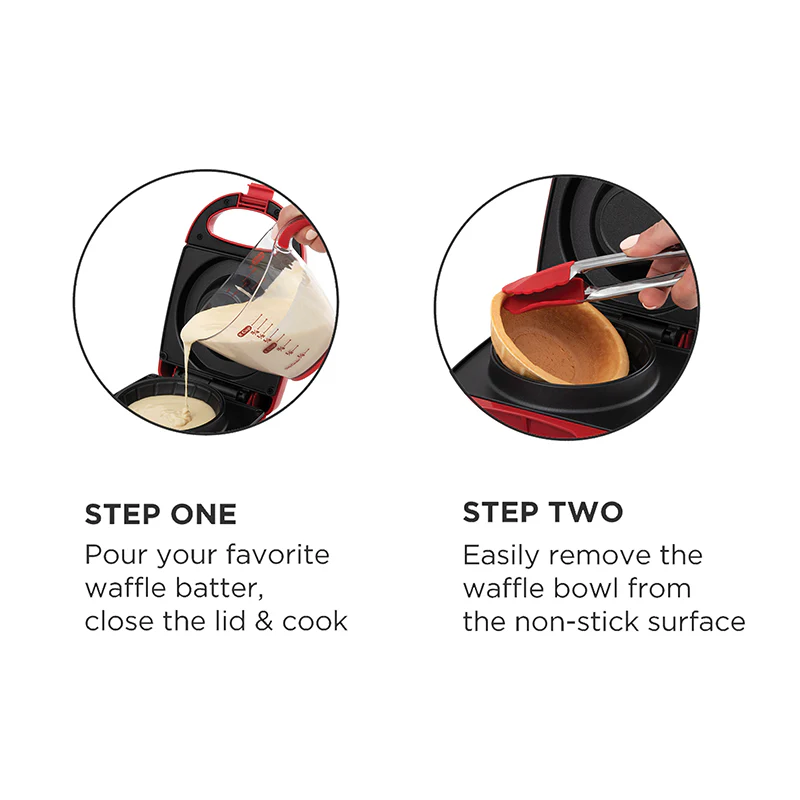 STEP ONE
Pour your favorite waffle batter, close the lid & cook

STEP TWO
Easily remove the waffle bowl from the non-stick surface